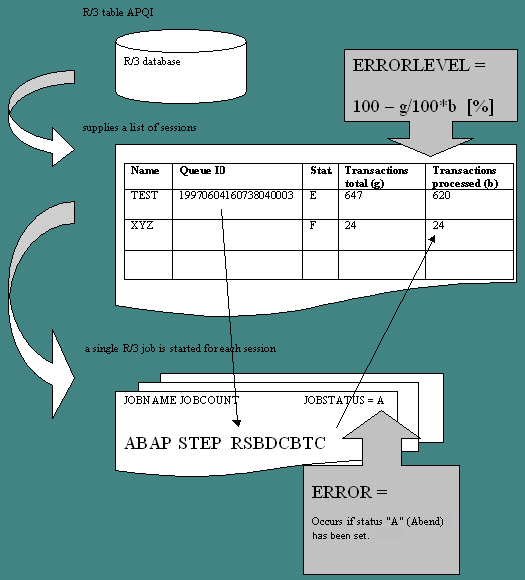 R/3 table APQI

R/3 database

ERRORLEVEL =

100 – g/100*b [%]

supplies a list of sessions

| Name | Queue ID | Stat | Transactions total (g) | Transactions processed (b) |
|---|---|---|---|---|
| TEST | 19970604160738040003 | E | 647 | 620 |
| XYZ | | F | 24 | 24 |
| | | | | |

a single R/3 job is started for each session

JOBNAME JOBCOUNT JOBSTATUS = A

ABAP STEP RSBDCBTC

ERROR =

Occurs if status "A" (Abend) has been set.